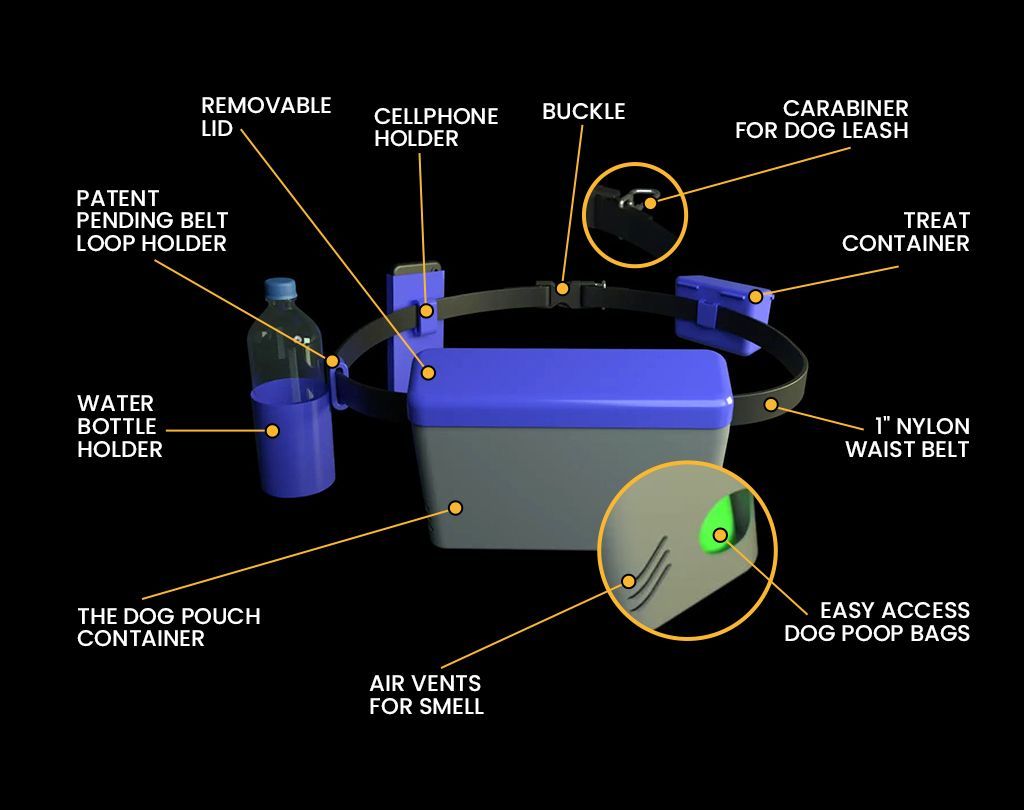 REMOVABLE LID

CELLPHONE HOLDER

BUCKLE

CARABINER FOR DOG LEASH

PATENT PENDING BELT LOOP HOLDER

TREAT CONTAINER

WATER BOTTLE HOLDER

1" NYLON WAIST BELT

THE DOG POUCH CONTAINER

EASY ACCESS DOG POOP BAGS

AIR VENTS FOR SMELL